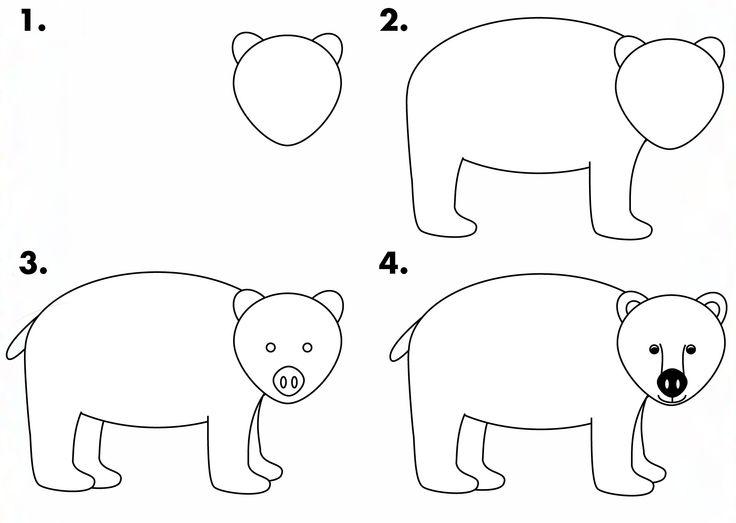 1.

2.

3.

4.