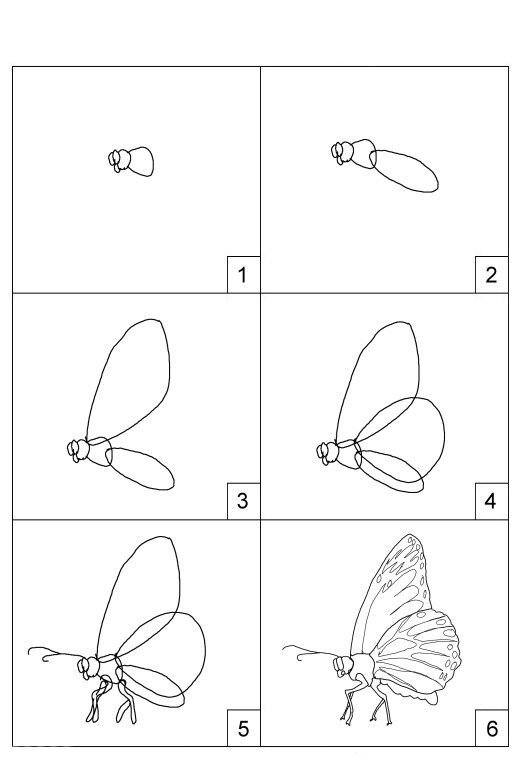 1
2
3
4
5
6