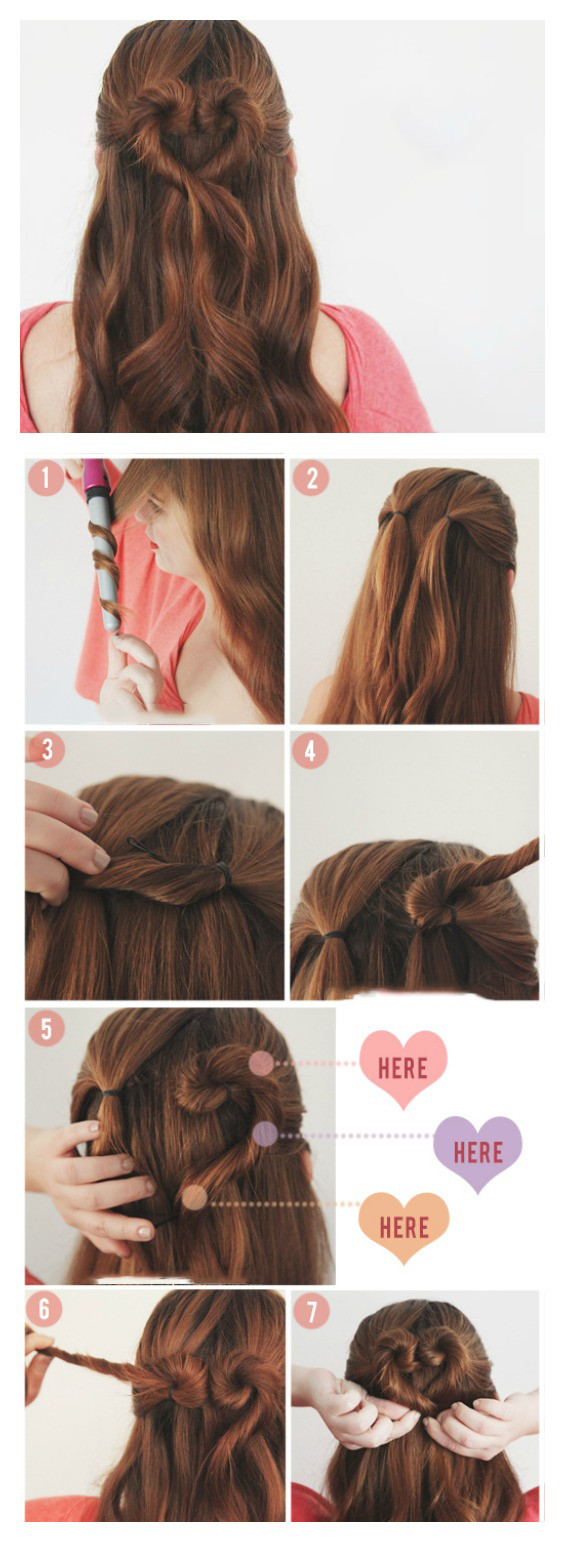 1

2

3

4

5

HERE

HERE

HERE

6

7