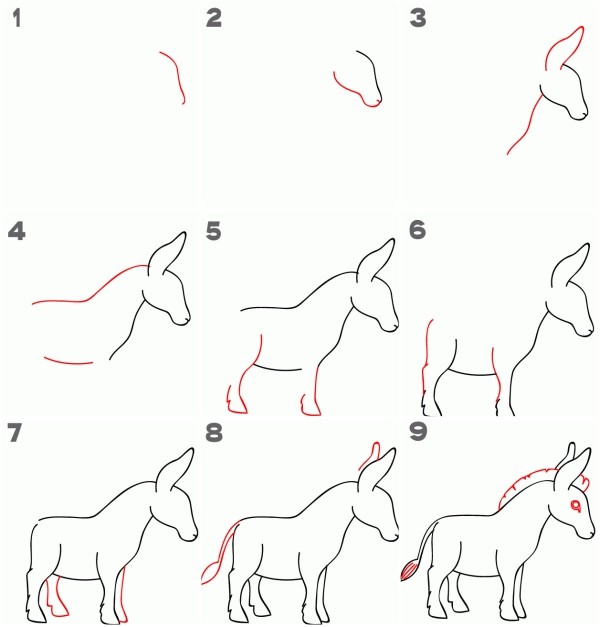 1

2

3

4

5

6

7

8

9